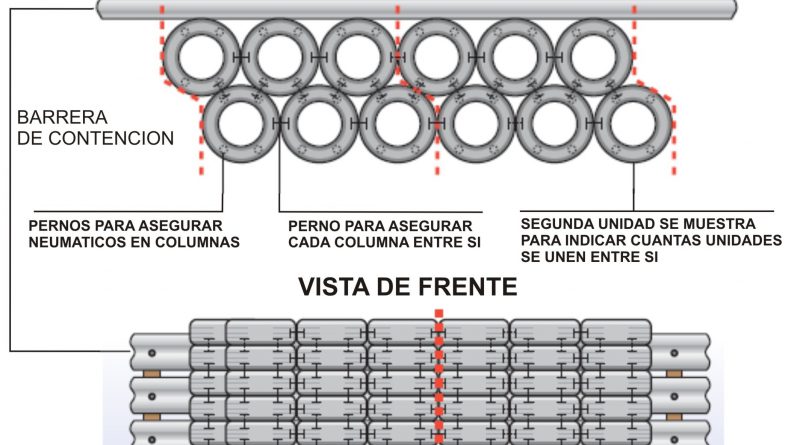 BARRERA
DE CONTENCION

PERNOS PARA ASEGURAR NEUMATICOS EN COLUMNAS

PERNO PARA ASEGURAR CADA COLUMNA ENTRE SI

SEGUNDA UNIDAD SE MUESTRA PARA INDICAR CUANTAS UNIDADES SE UNEN ENTRE SI

VISTA DE FRENTE